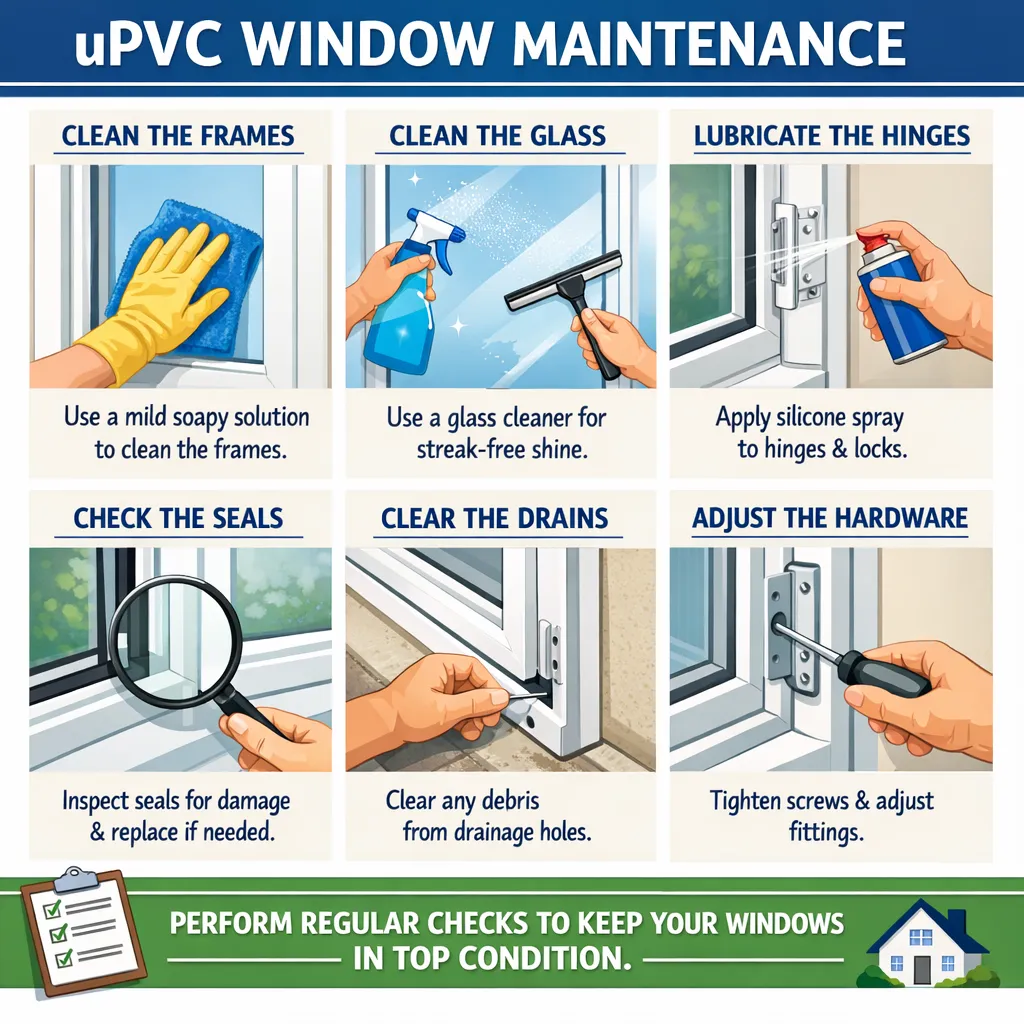 uPVC WINDOW MAINTENANCE

CLEAN THE FRAMES

Use a mild soapy solution to clean the frames.

CLEAN THE GLASS

Use a glass cleaner for streak-free shine.

LUBRICATE THE HINGES

Apply silicone spray to hinges & locks.

CHECK THE SEALS

Inspect seals for damage & replace if needed.

CLEAR THE DRAINS

Clear any debris from drainage holes.

ADJUST THE HARDWARE

Tighten screws & adjust fittings.

PERFORM REGULAR CHECKS TO KEEP YOUR WINDOWS IN TOP CONDITION.