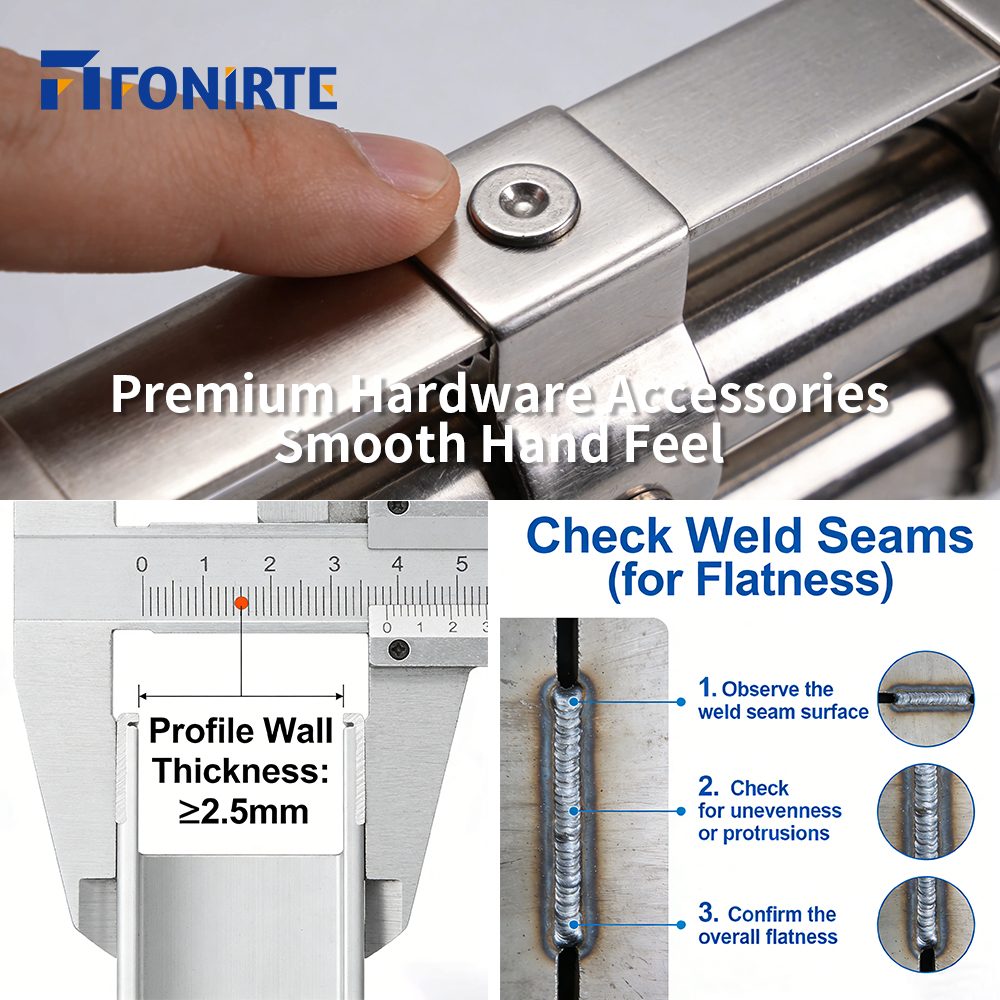 FONIRTE

Premium Hardware Accessories
Smooth Hand Feel

0 1 2 3 4 5
0 1 2 3

Profile Wall Thickness: ≥2.5mm

Check Weld Seams (for Flatness)

1. Observe the weld seam surface

2. Check for unevenness or protrusions

3. Confirm the overall flatness